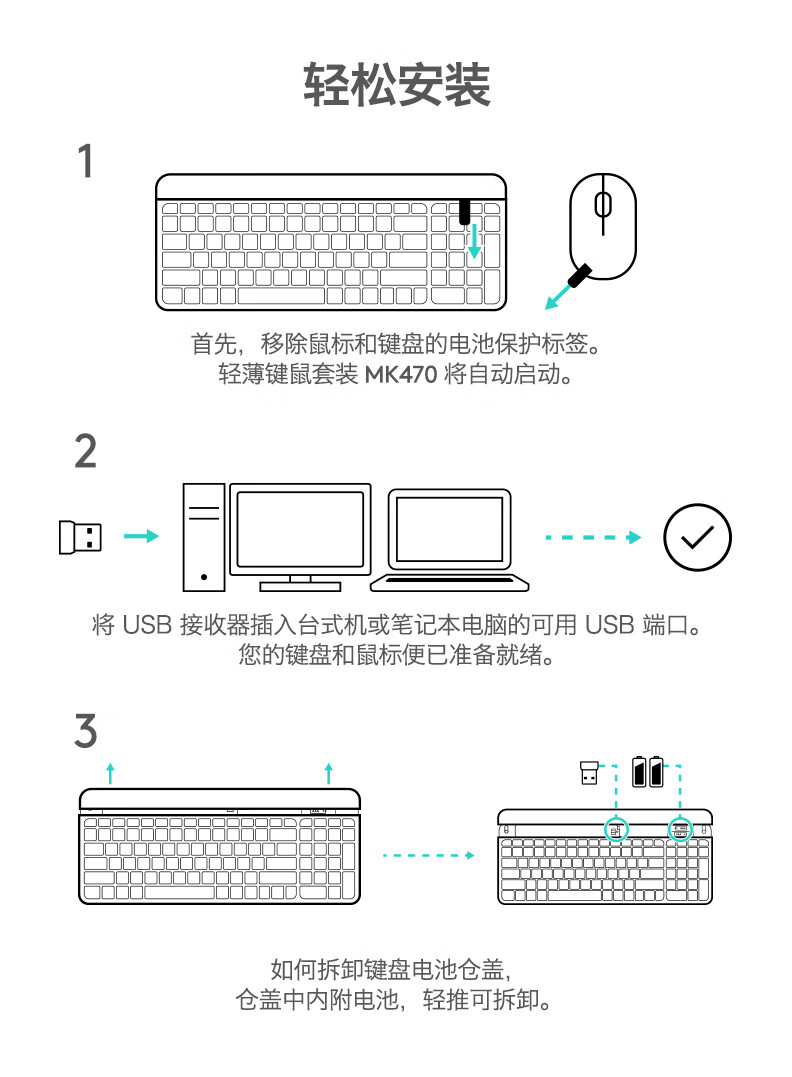 轻松安装

1

首先，移除鼠标和键盘的电池保护标签。
轻薄键鼠套装 MK470 将自动启动。

2

将 USB 接收器插入台式机或笔记本电脑的可用 USB 端口。
您的键盘和鼠标便已准备就绪。

3

如何拆卸键盘电池仓盖，
仓盖中内附电池，轻推可拆卸。