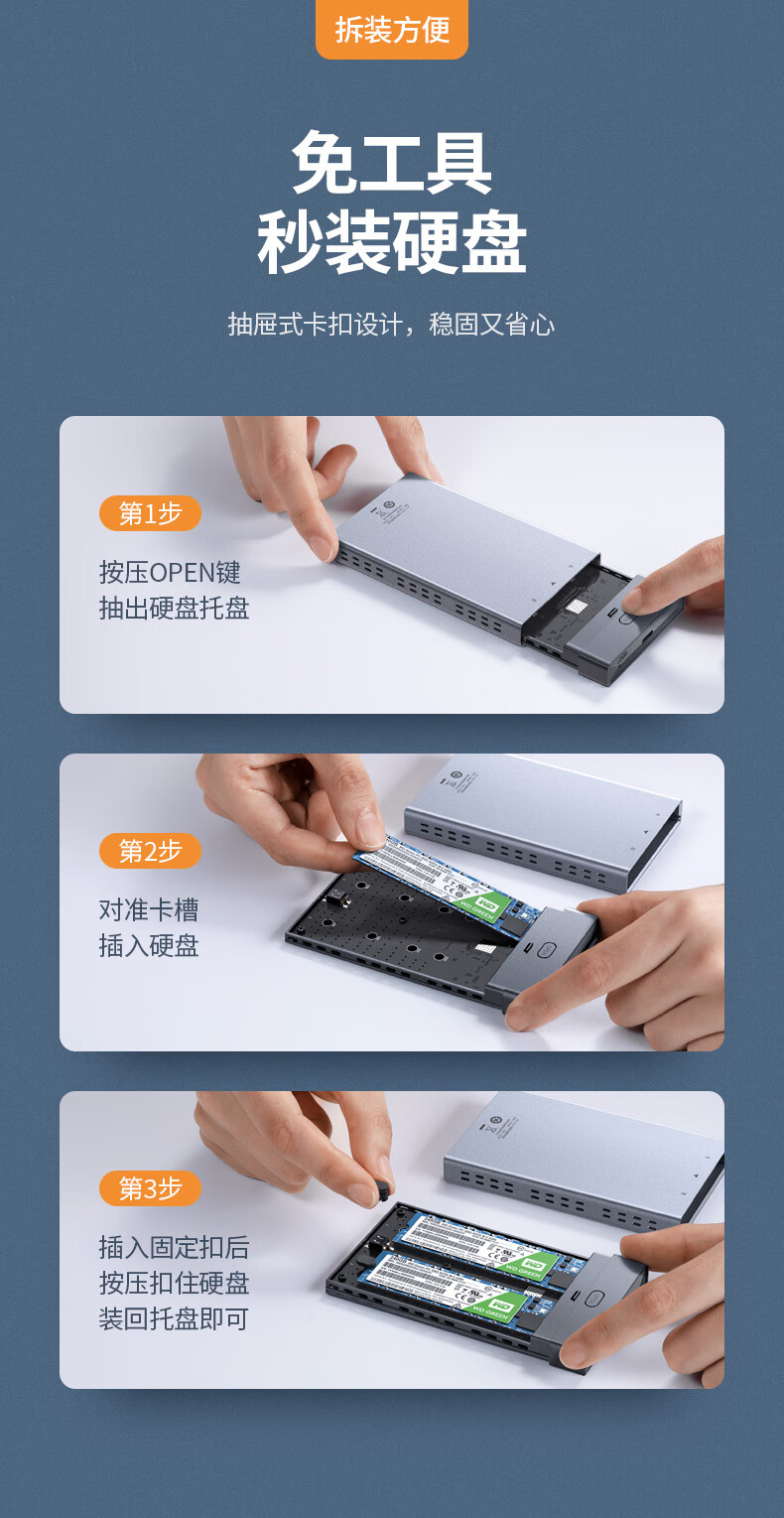 拆装方便

免工具
秒装硬盘

抽屉式卡扣设计，稳固又省心

第1步

按压OPEN键
抽出硬盘托盘

第2步

对准卡槽
插入硬盘

WD GREEN

第3步

插入固定扣后
按压扣住硬盘
装回托盘即可

WD GREEN

WD GREEN