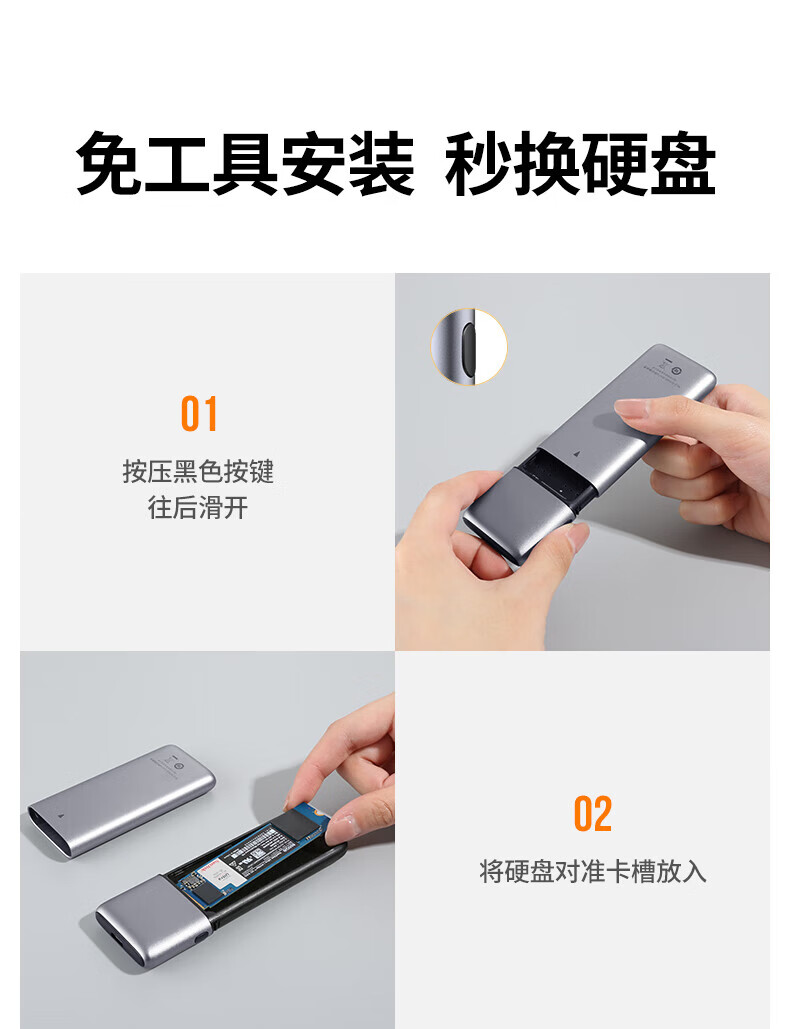 免工具安装 秒换硬盘

01

按压黑色按键
往后滑开

02

将硬盘对准卡槽放入