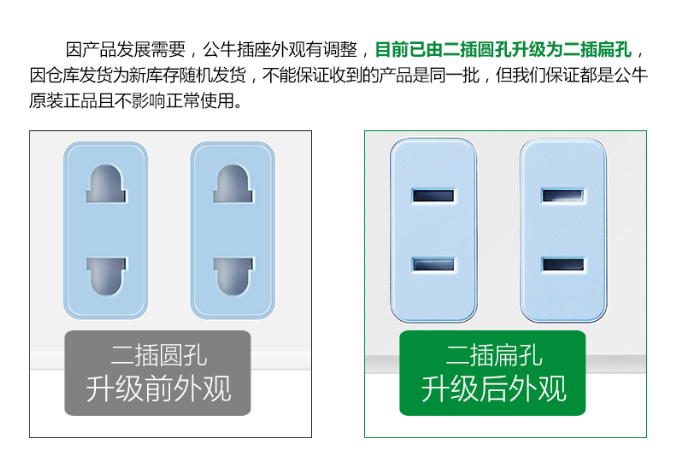 因产品发展需要，公牛插座外观有调整，目前已由二插圆孔升级为二插扁孔，因仓库发货为新库存随机发货，不能保证收到的产品是同一批，但我们保证都是公牛原装正品且不影响正常使用。

二插圆孔
升级前外观

二插扁孔
升级后外观