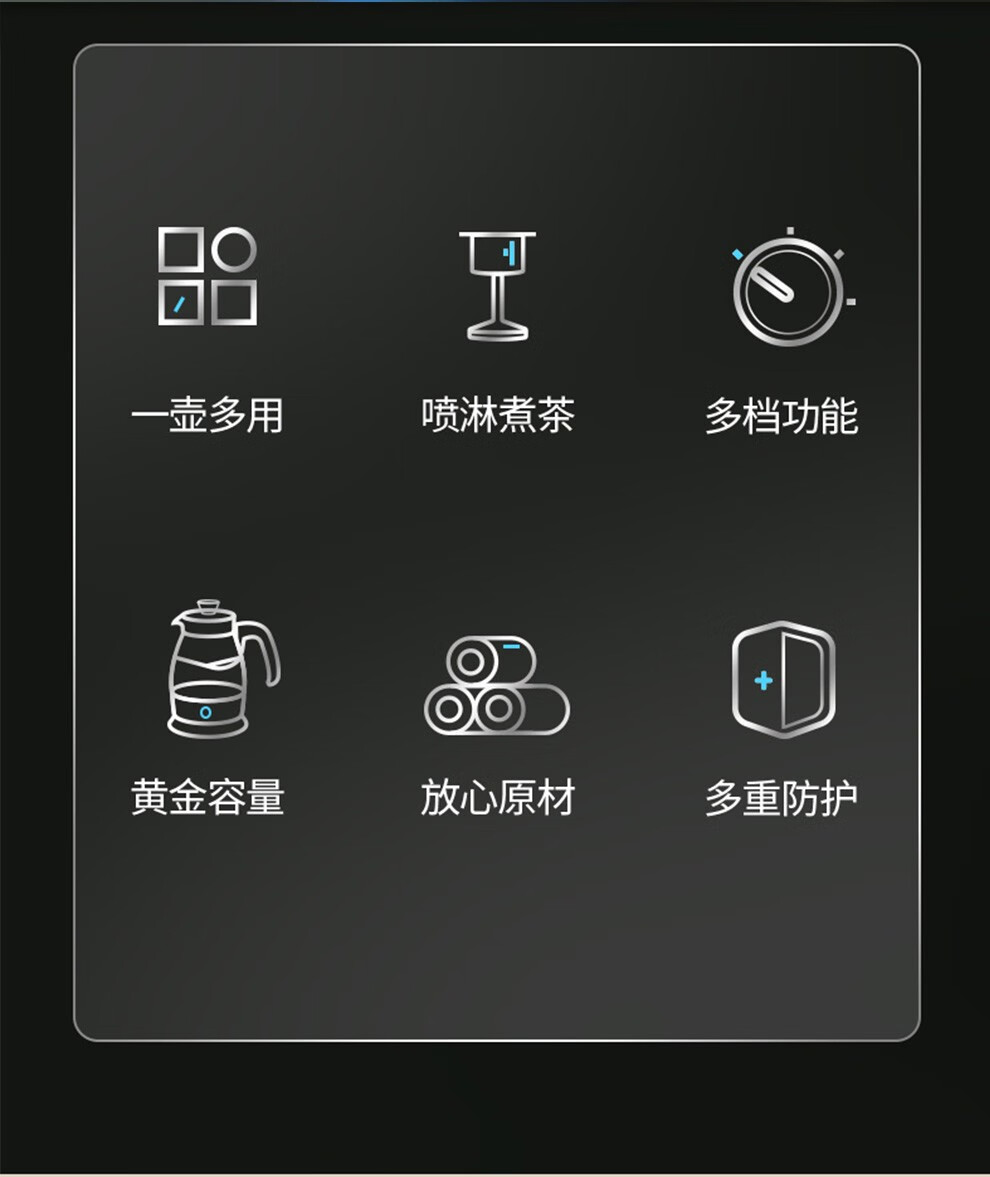 一壶多用 喷淋煮茶 多档功能

黄金容量 放心原材 多重防护